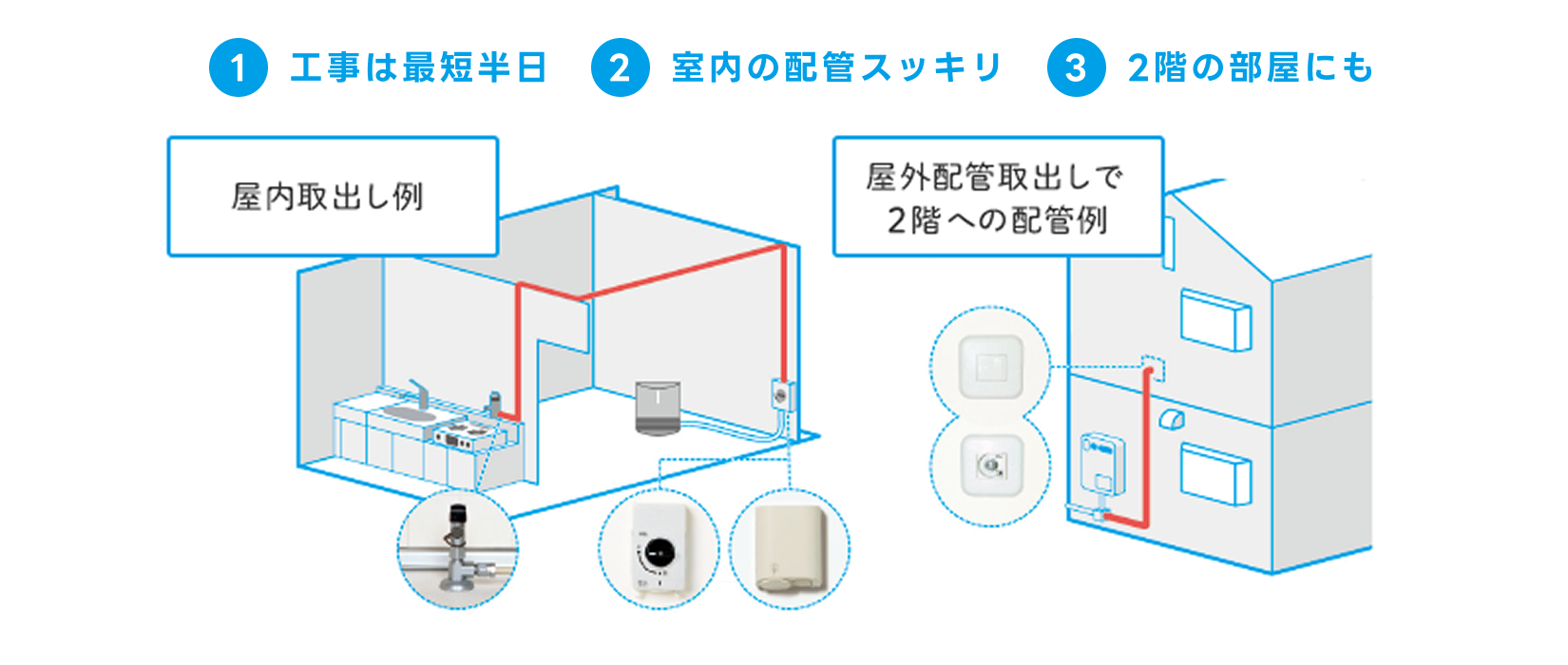 1 工事は最短半日 2 室内の配管スッキリ 3 2階の部屋にも

屋内取出し例

屋外配管取出しで
2階への配管例